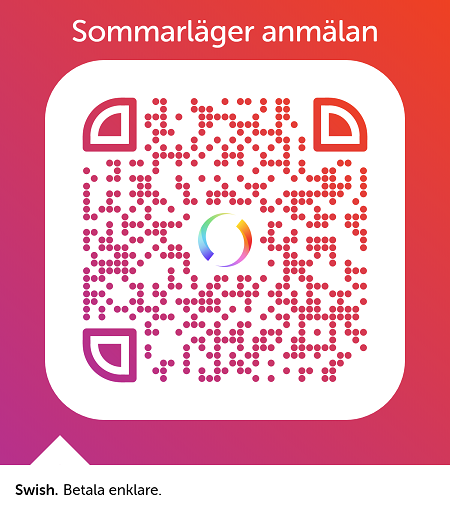 Sommarläger anmälan

Swish. Betala enklare.